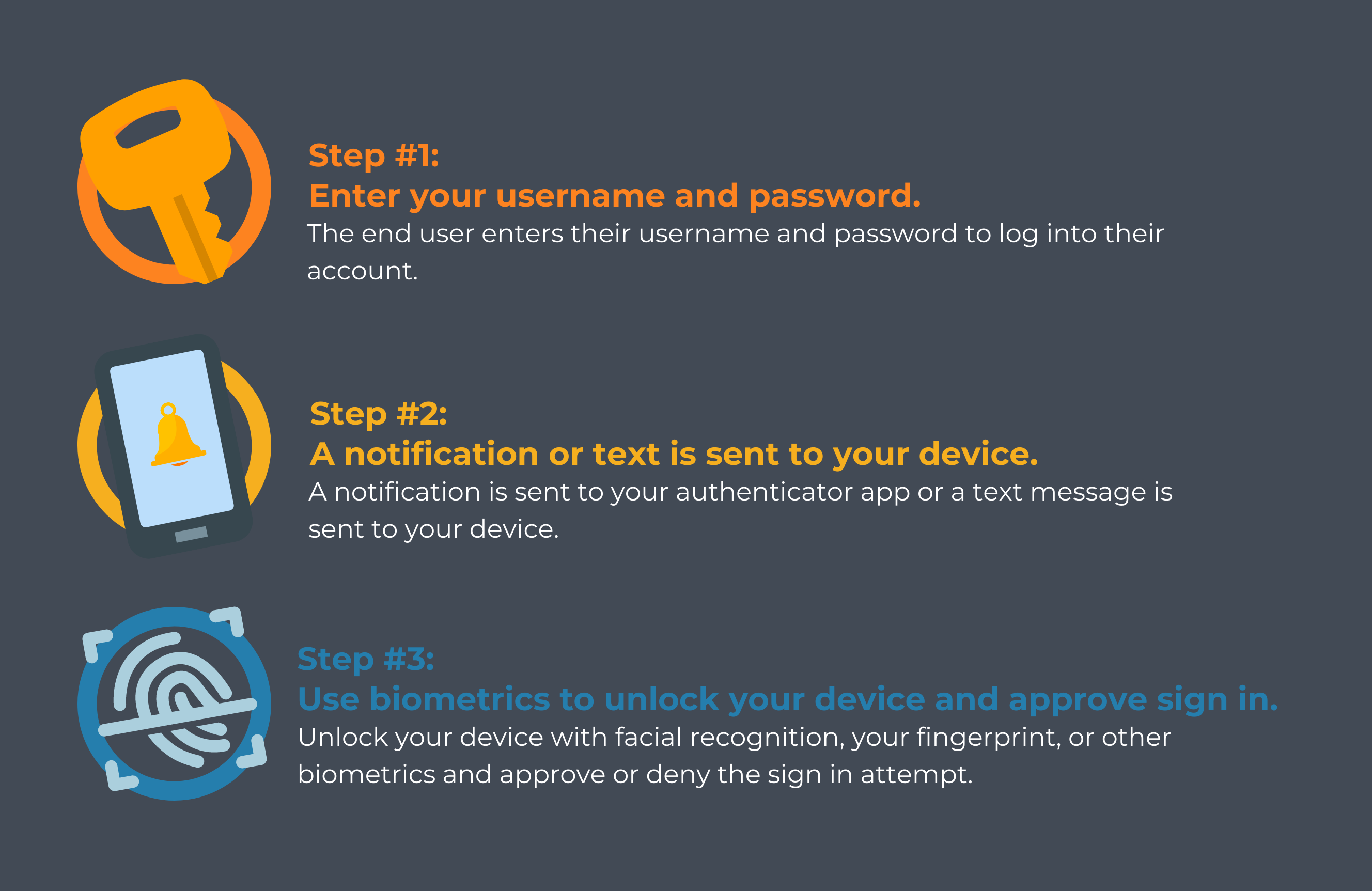 Step #1:
Enter your username and password.
The end user enters their username and password to log into their account.

Step #2:
A notification or text is sent to your device.
A notification is sent to your authenticator app or a text message is sent to your device.

Step #3:
Use biometrics to unlock your device and approve sign in.
Unlock your device with facial recognition, your fingerprint, or other biometrics and approve or deny the sign in attempt.